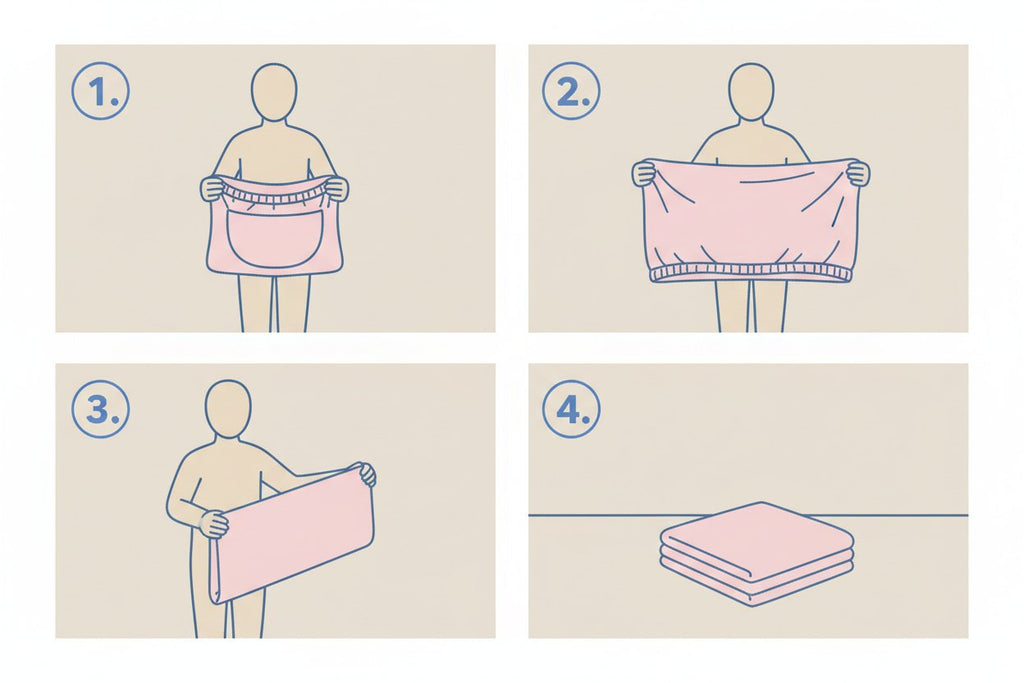 1.

2.

3.

4.